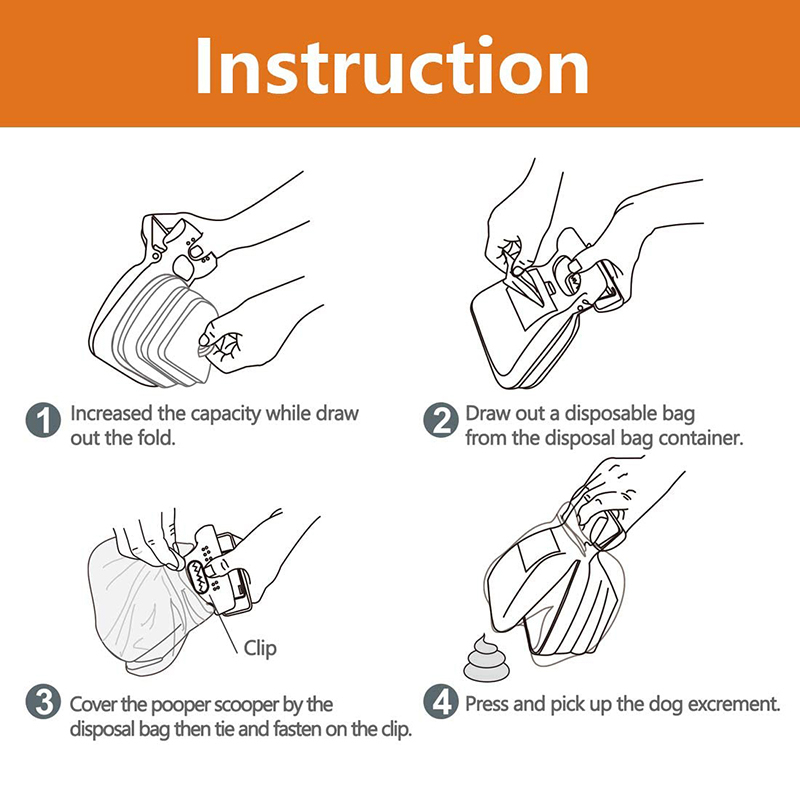 Instruction

1 Increased the capacity while draw out the fold.

2 Draw out a disposable bag from the disposal bag container.

Clip

3 Cover the pooper scooper by the disposal bag then tie and fasten on the clip.

4 Press and pick up the dog excrement.